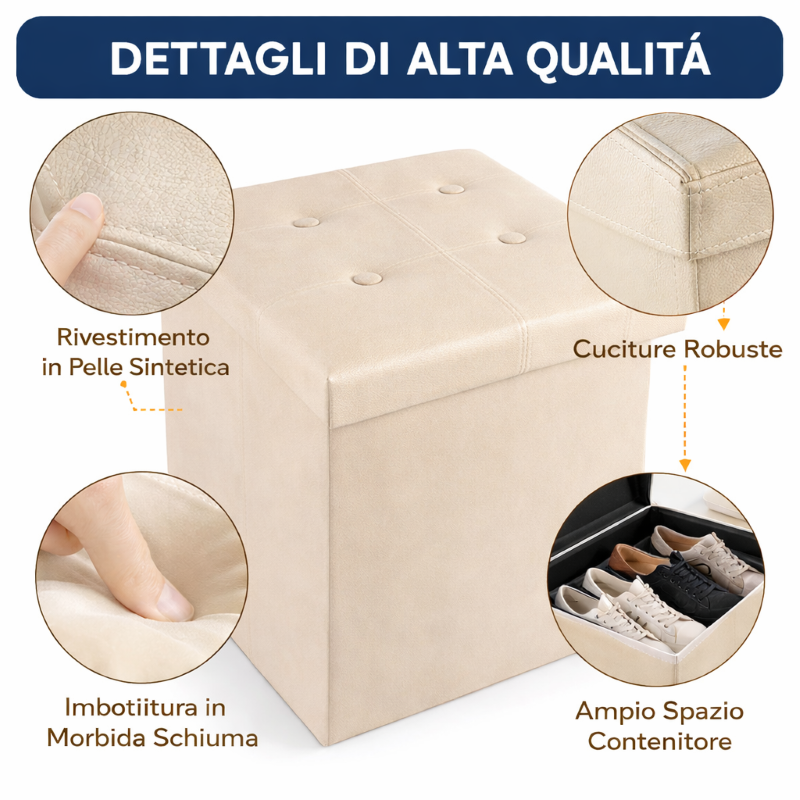 DETTAGLI DI ALTA QUALITÁ

Rivestimento in Pelle Sintetica

Cuciture Robuste

Imbotiitura in Morbida Schiuma

Ampio Spazio Contenitore