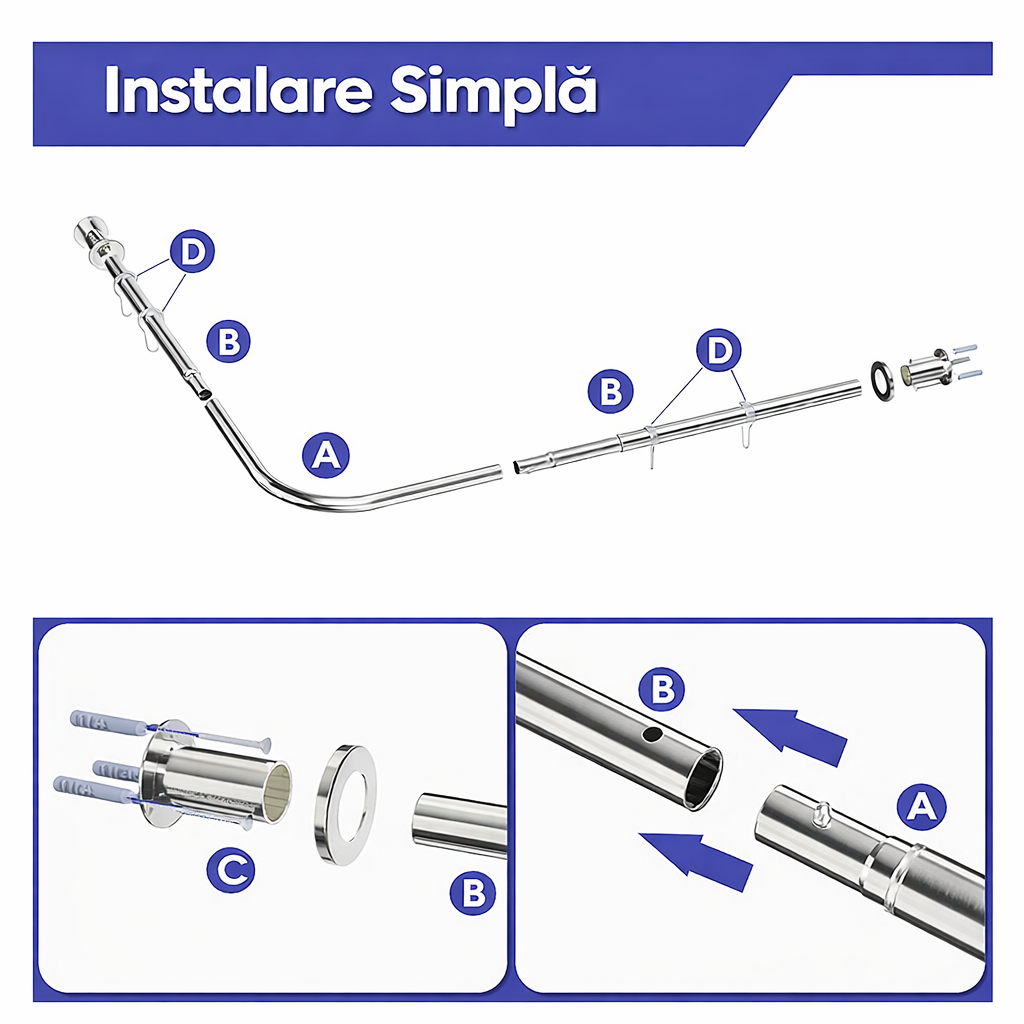 Instalare Simplă

D
B
A
B
D

C
B

B
A